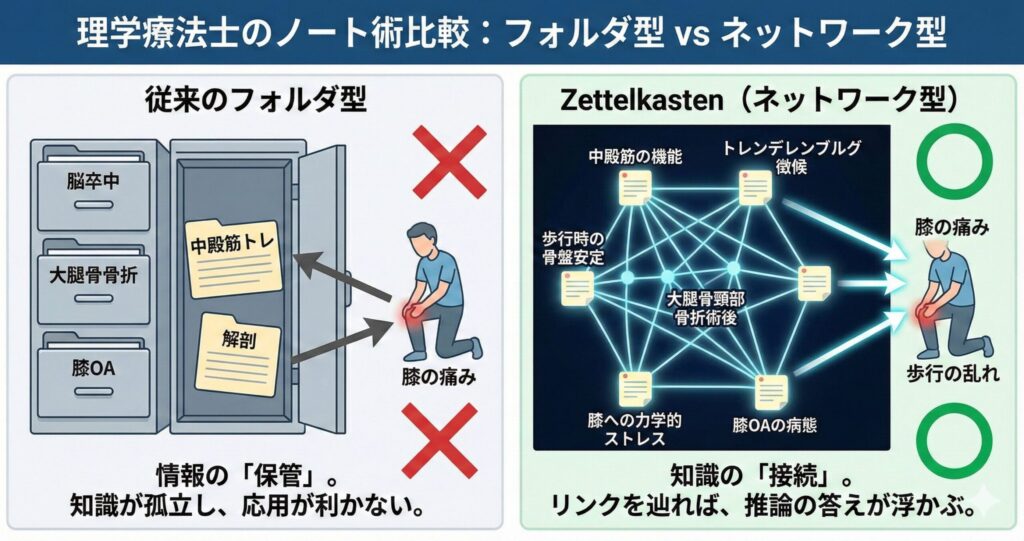 理学療法士のノート術比較：フォルダ型 vs ネットワーク型

従来のフォルダ型

脳卒中

大腿骨骨折

膝OA

中殿筋トレ

解剖

膝の痛み

情報の「保管」。
知識が孤立し、応用が利かない。

Zettelkasten（ネットワーク型）

中殿筋の機能

トレンデレンブルグ徴候

歩行時の骨盤安定

大腿骨頸部骨折術後

膝への力学的ストレス

膝OAの病態

膝の痛み

歩行の乱れ

知識の「接続」。
リンクを辿れば、推論の答えが浮かぶ。