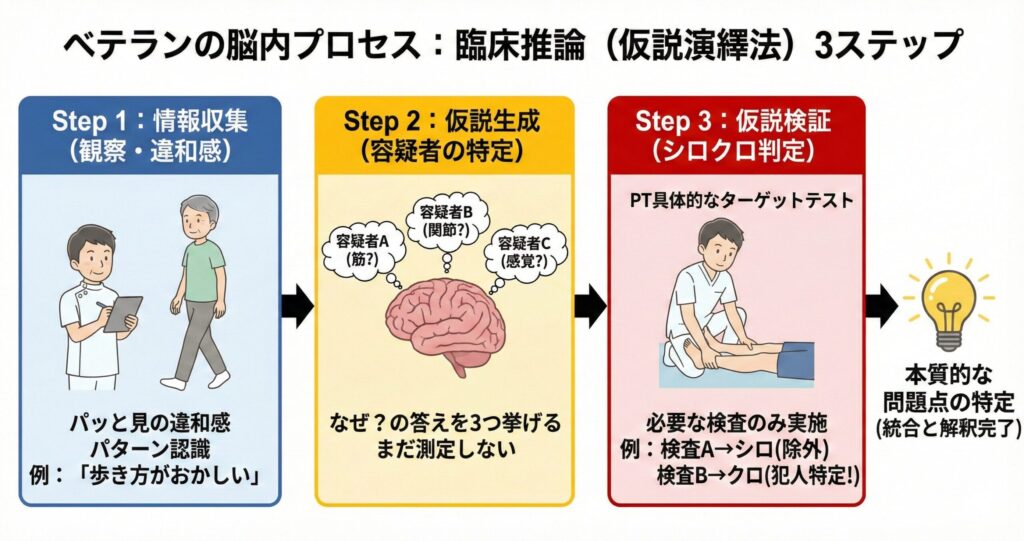 ベテランの脳内プロセス：臨床推論（仮説演繹法）3ステップ

Step 1：情報収集
（観察・違和感）

パッと見の違和感
パターン認識
例：「歩き方がおかしい」

Step 2：仮説生成
（容疑者の特定）

容疑者A
(筋?)

容疑者B
(関節?)

容疑者C
(感覚?)

なぜ？の答えを3つ挙げる
まだ測定しない

Step 3：仮説検証
（シロクロ判定）

PT具体的なターゲットテスト

必要な検査のみ実施
例：検査A→シロ(除外)
検査B→クロ(犯人特定!)

本質的な
問題点の特定
(統合と解釈完了)