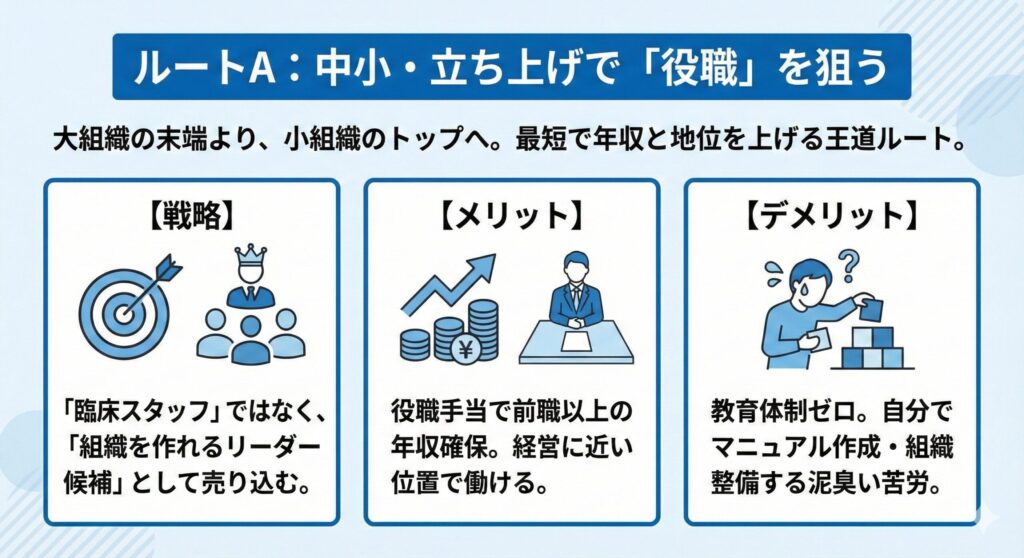 ルートA：中小・立ち上げで「役職」を狙う

大組織の末端より、小組織のトップへ。最短で年収と地位を上げる王道ルート。

【戦略】

「臨床スタッフ」ではなく、「組織を作れるリーダー候補」として売り込む。

【メリット】

¥

役職手当で前職以上の年収確保。経営に近い位置で働ける。

【デメリット】

?

教育体制ゼロ。自分でマニュアル作成・組織整備する泥臭い苦労。